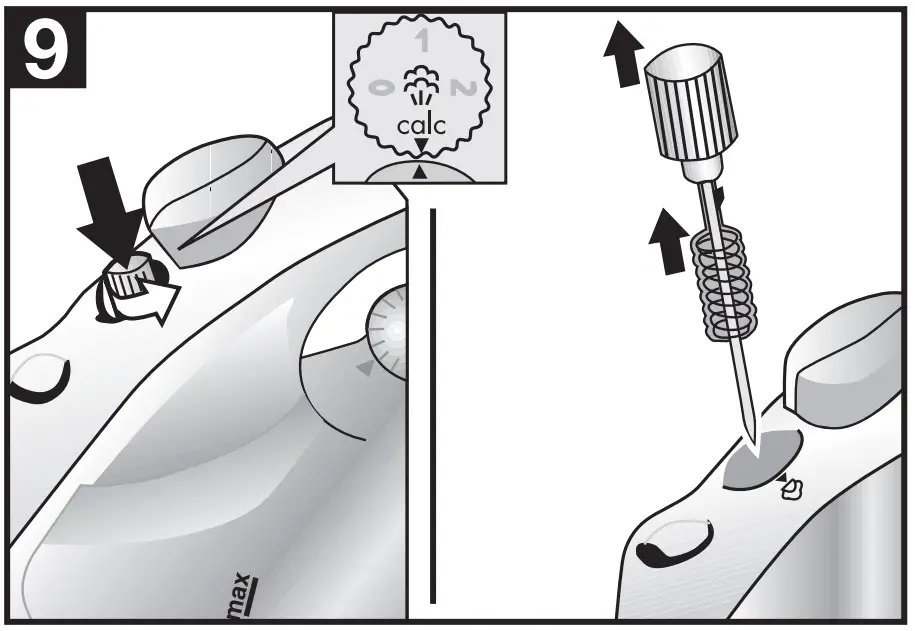 9

1
0
2
calc

max