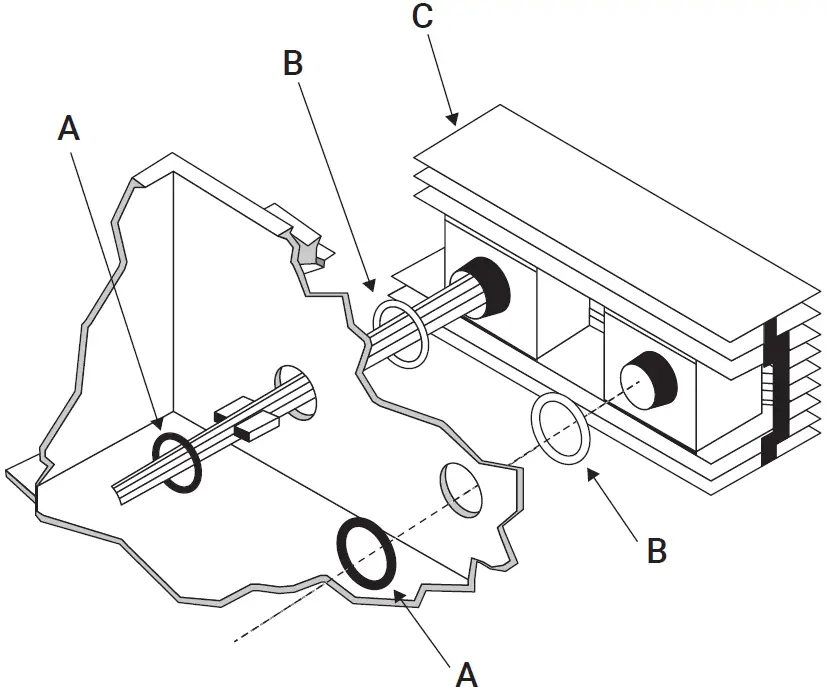 C
B
A
B
A