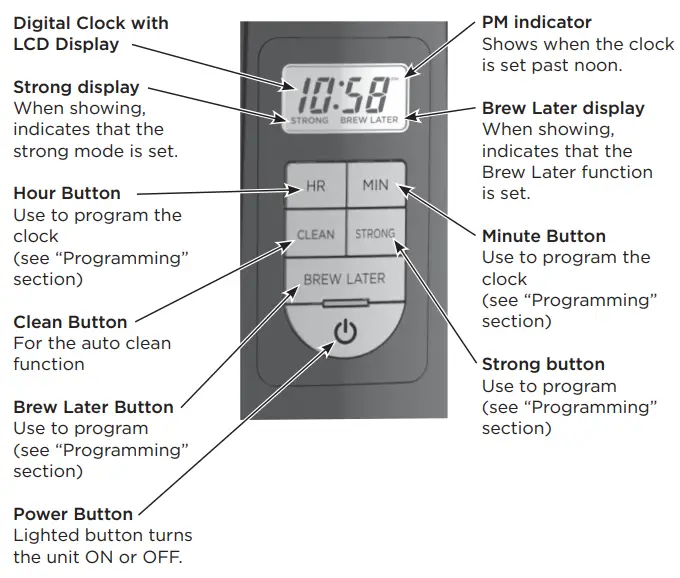 Digital Clock with LCD Display

Strong display
When showing, indicates that the strong mode is set.

Hour Button
Use to program the clock (see "Programming" section)

Clean Button
For the auto clean function

Brew Later Button
Use to program (see "Programming" section)

Power Button
Lighted button turns the unit ON or OFF.

10:58 PM
STRONG BREW LATER

HR
MIN
CLEAN
STRONG
BREW LATER

PM indicator
Shows when the clock is set past noon.

Brew Later display
When showing, indicates that the Brew Later function is set.

Minute Button
Use to program the clock (see "Programming" section)

Strong button
Use to program (see "Programming" section)