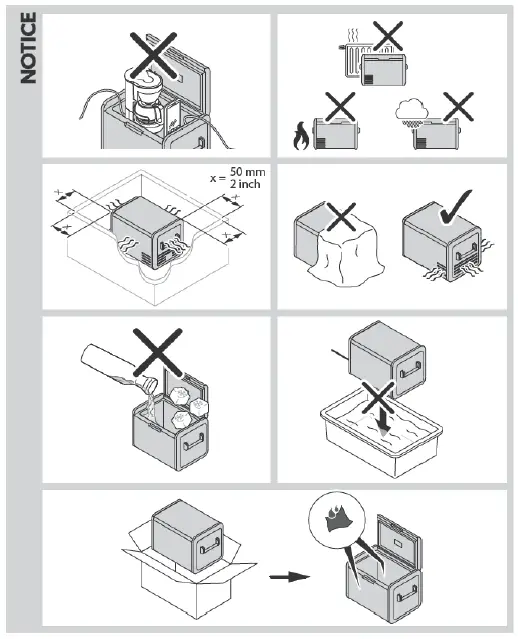 NOTICE

x = 50 mm
2 inch

x

x

x

x