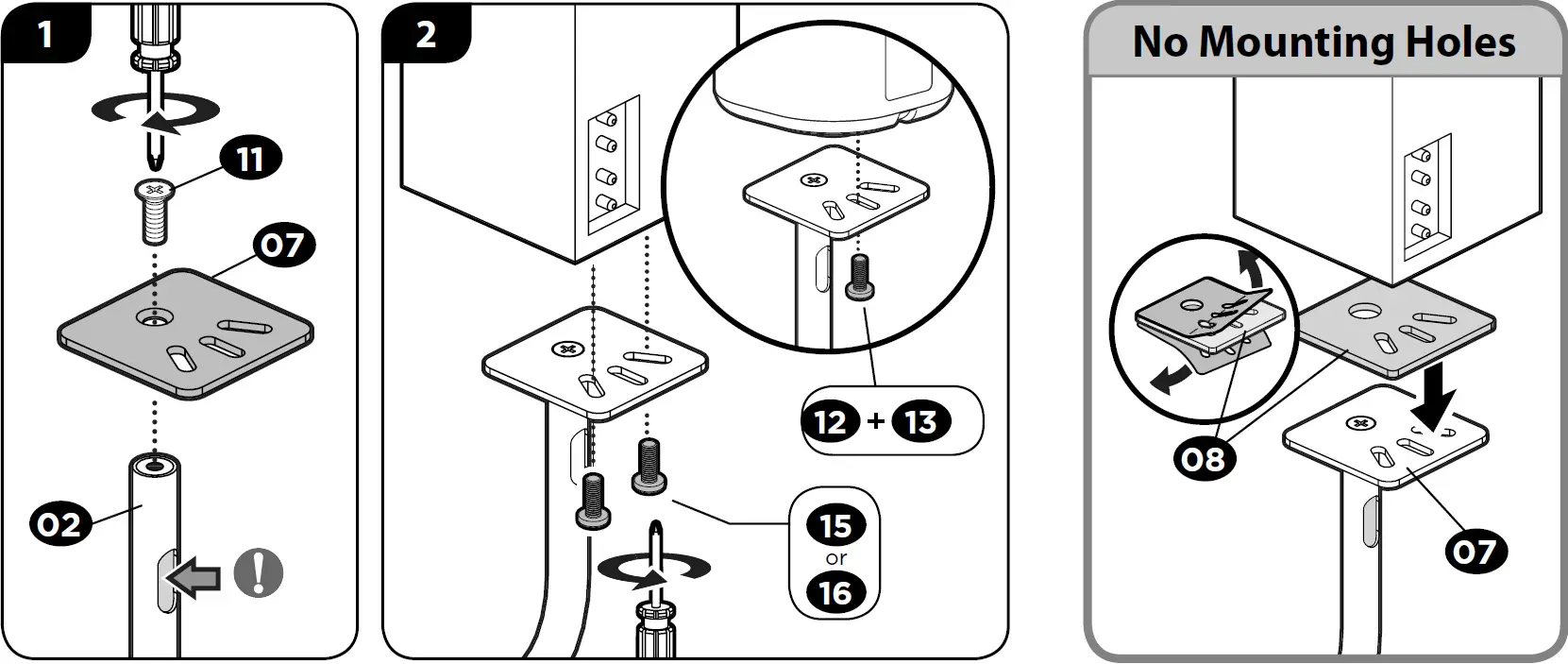 1

11

07

02

!

2

12 + 13

15
or
16

No Mounting Holes

08

07