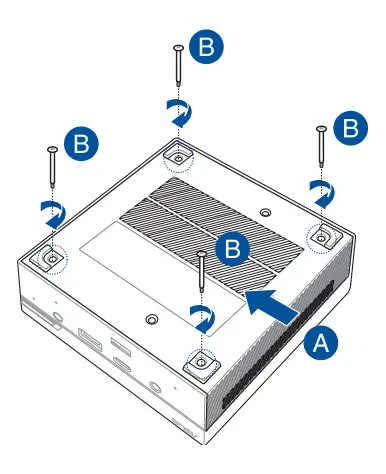 B
B
B
B
A