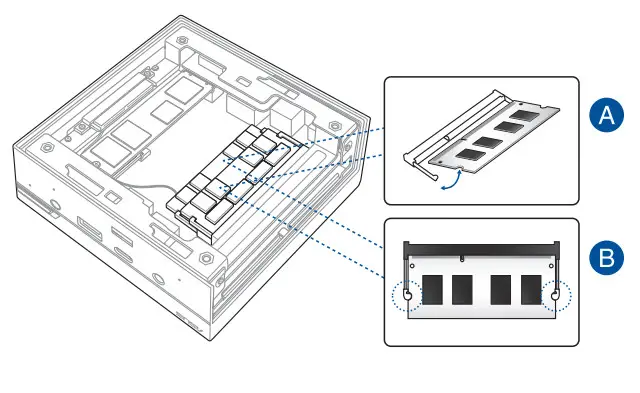 A

B