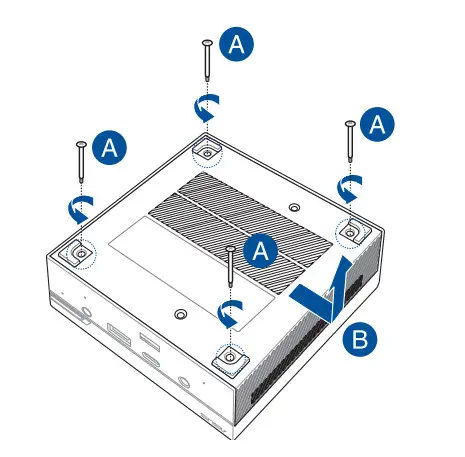 A
A
A
A
B