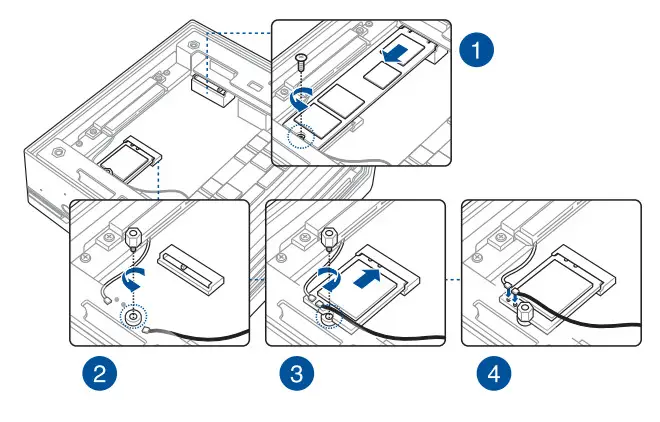 1

2

3

4