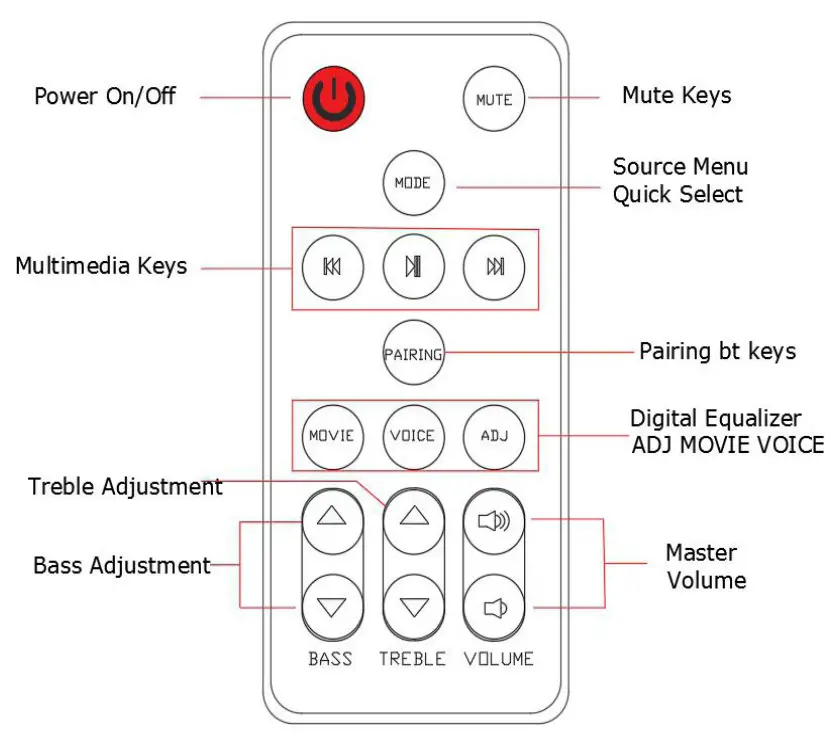 Power On/Off

MUTE

Mute Keys

MODE

Source Menu Quick Select

Multimedia Keys

PAIRING

Pairing bt keys

MOVIE

VOICE

ADJ

Digital Equalizer ADJ MOVIE VOICE

Treble Adjustment

Bass Adjustment

Master Volume

BASS

TREBLE

VOLUME