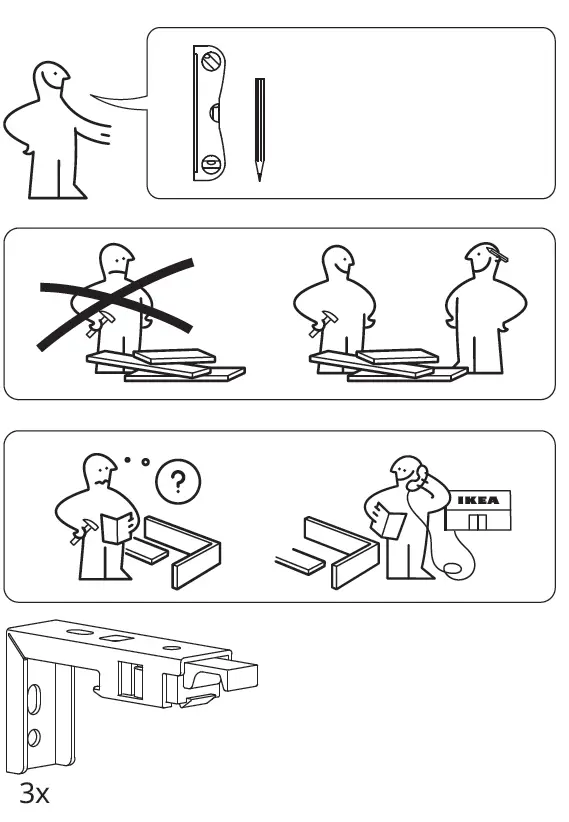 ?

IKEA

3x