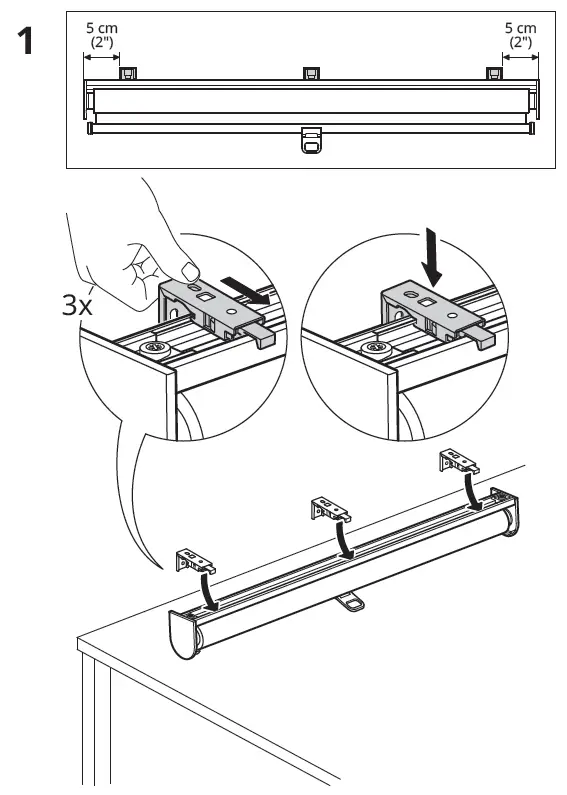 1

5 cm
(2")

5 cm
(2")

3x