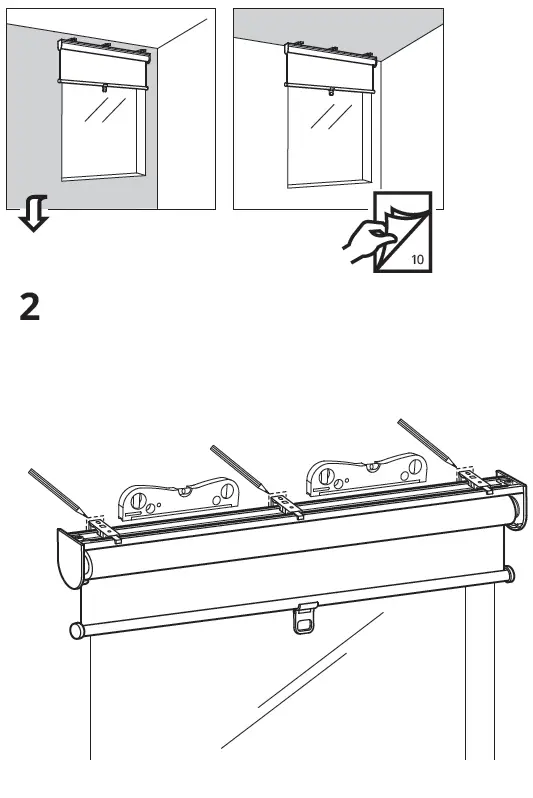 10

2