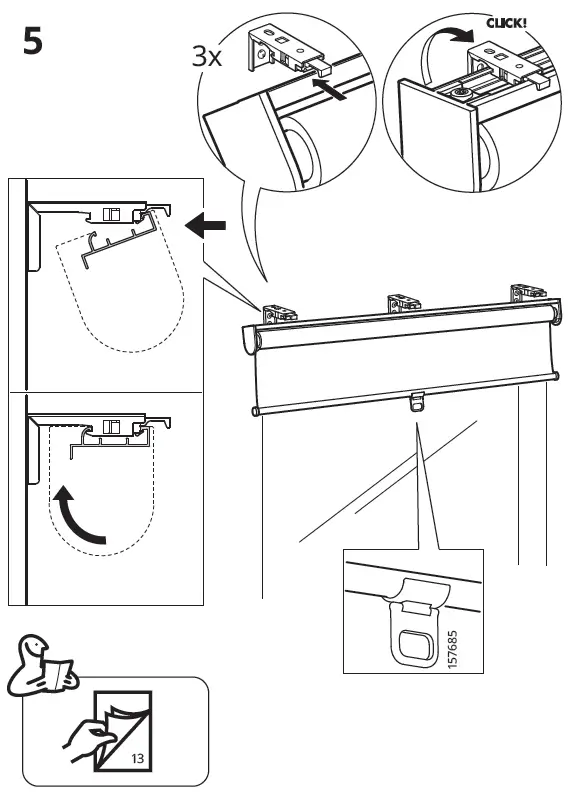 5

3x

CLICK!

157685

13