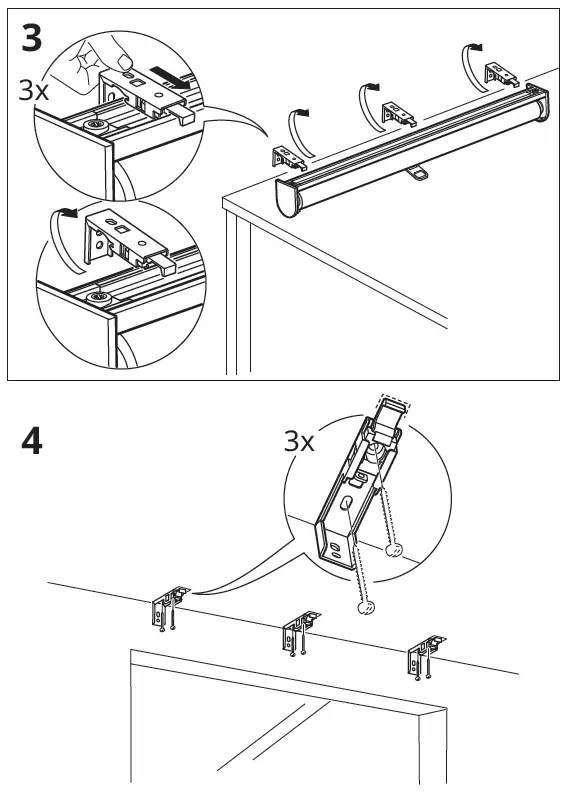 3

3x

4

3x