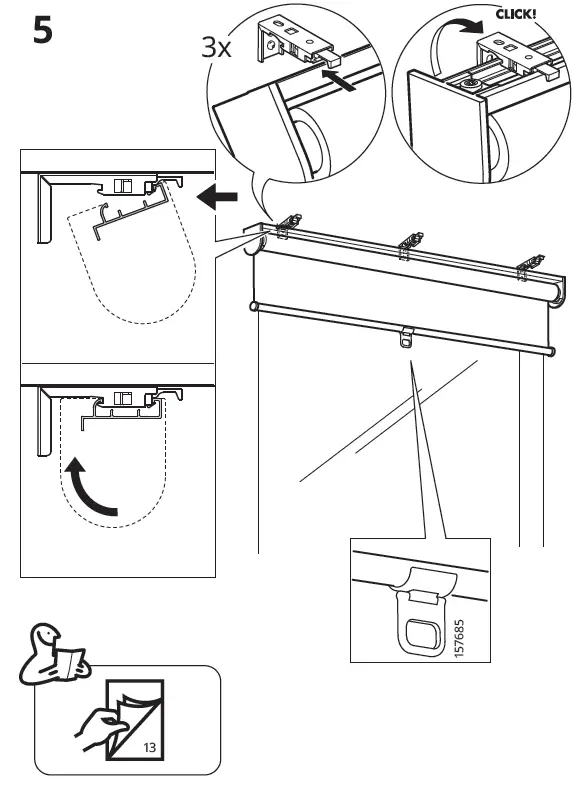 5

3x

CLICK!

157685

13