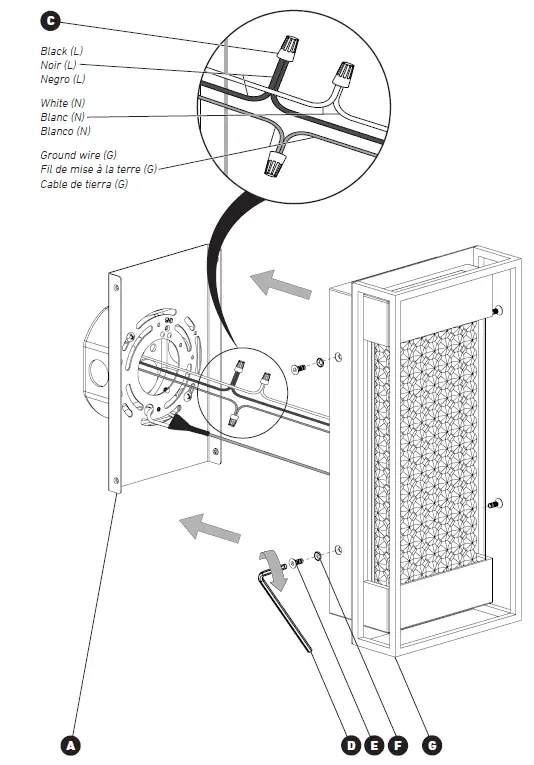 C

Black (L)
Noir (L)
Negro (L)

White (N)
Blanc (N)
Blanco (N)

Ground wire (G)
Fil de mise à la terre (G)
Cable de tierra (G)

A

D E F G