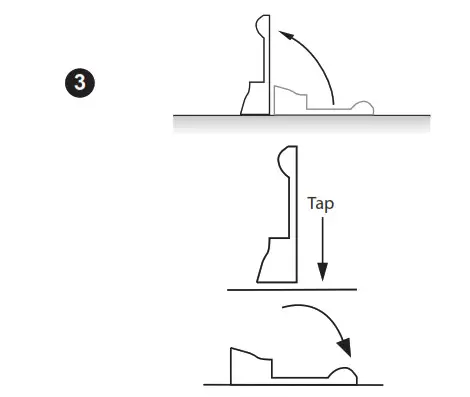 3

Tap