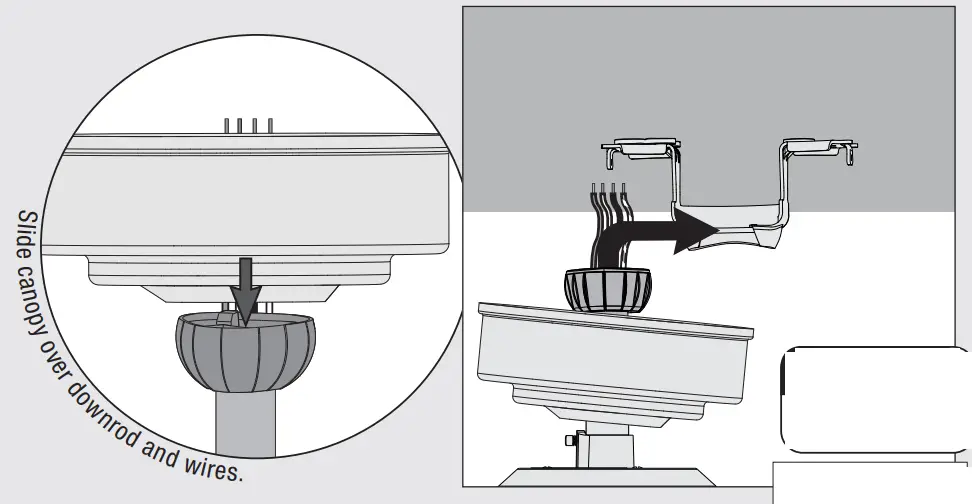 Slide canopy over downrod and wires.