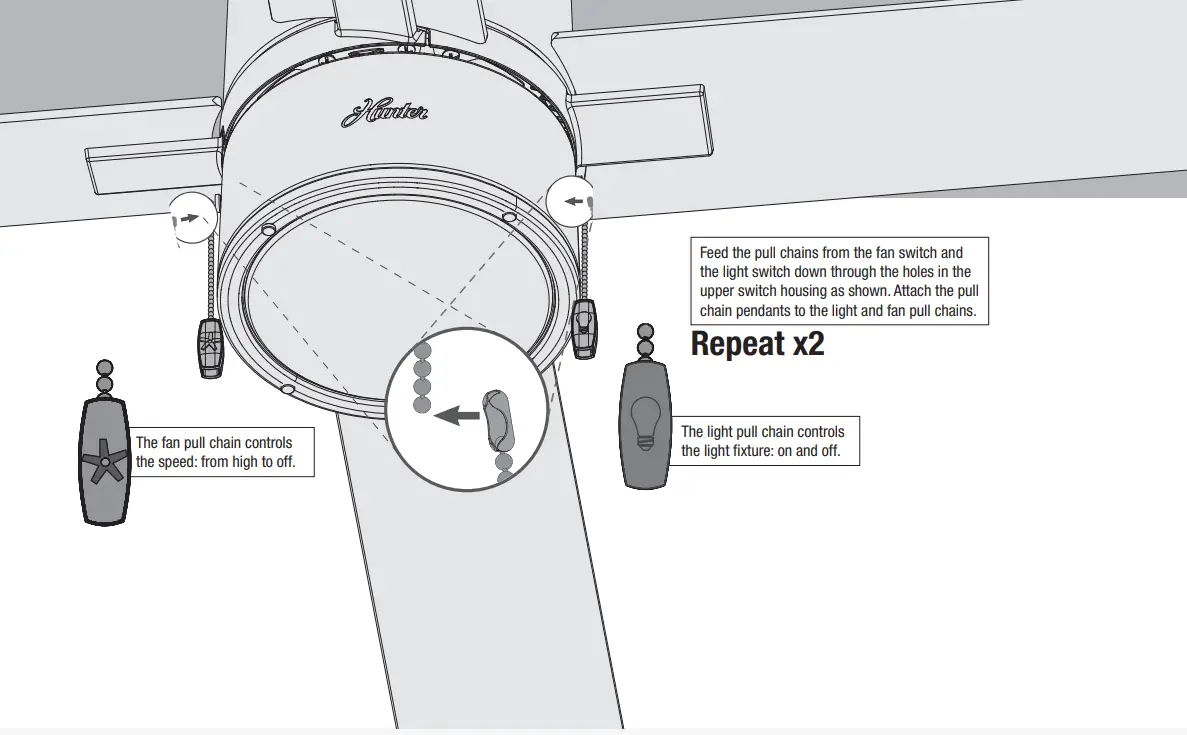 Hunter

Feed the pull chains from the fan switch and the light switch down through the holes in the upper switch housing as shown. Attach the pull chain pendants to the light and fan pull chains.

Repeat x2

The fan pull chain controls the speed: from high to off.

The light pull chain controls the light fixture: on and off.