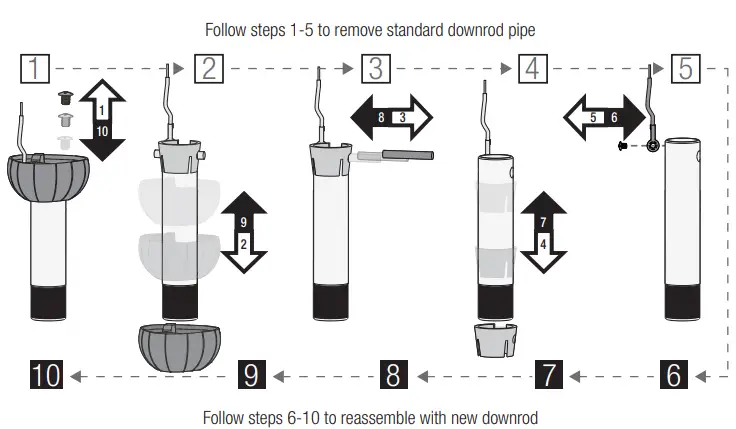 Follow steps 1-5 to remove standard downrod pipe

1

2

3

4

5

1
10

9
2

8
3

7
4

5
6

10

9

8

7

6

Follow steps 6-10 to reassemble with new downrod