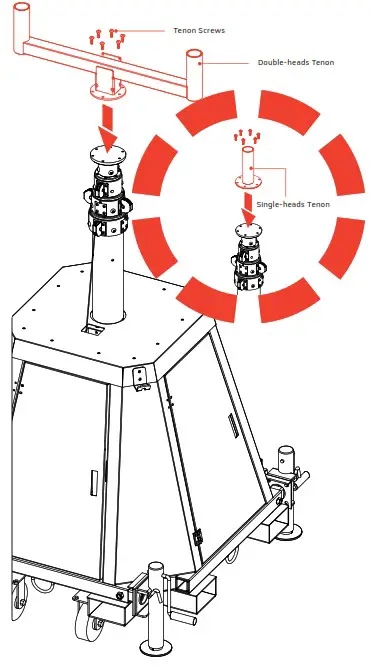 Tenon Screws

Double-heads Tenon

Single-heads Tenon