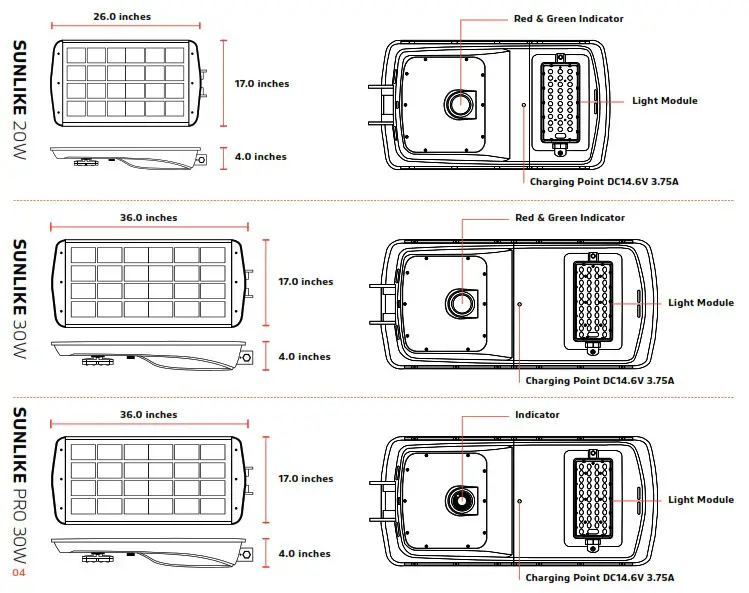 SUNLIKE 20W

26.0 inches

17.0 inches

4.0 inches

Red & Green Indicator

Light Module

Charging Point DC14.6V 3.75A

SUNLIKE 30W

36.0 inches

17.0 inches

4.0 inches

Red & Green Indicator

Light Module

Charging Point DC14.6V 3.75A

SUNLIKE PRO 30W

36.0 inches

17.0 inches

4.0 inches

Indicator

Light Module

Charging Point DC14.6V 3.75A

04