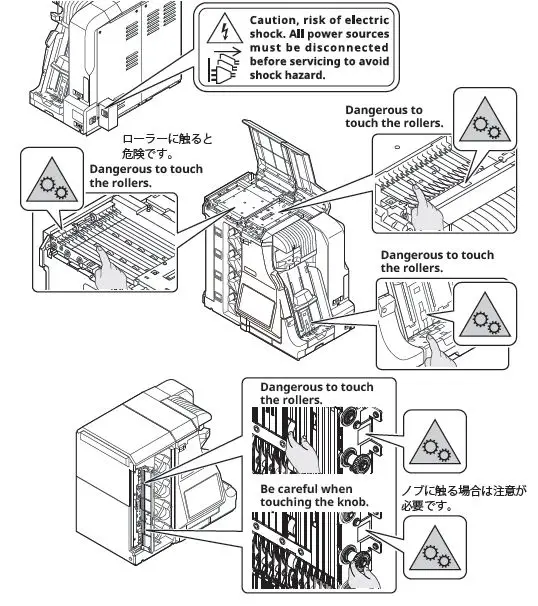 Caution, risk of electric shock. All power sources must be disconnected before servicing to avoid shock hazard.

Dangerous to touch the rollers.

ローラーに触ると危険です。

Dangerous to touch the rollers.

Dangerous to touch the rollers.

Dangerous to touch the rollers.

Be careful when touching the knob.

ノブに触る場合は注意が必要です。