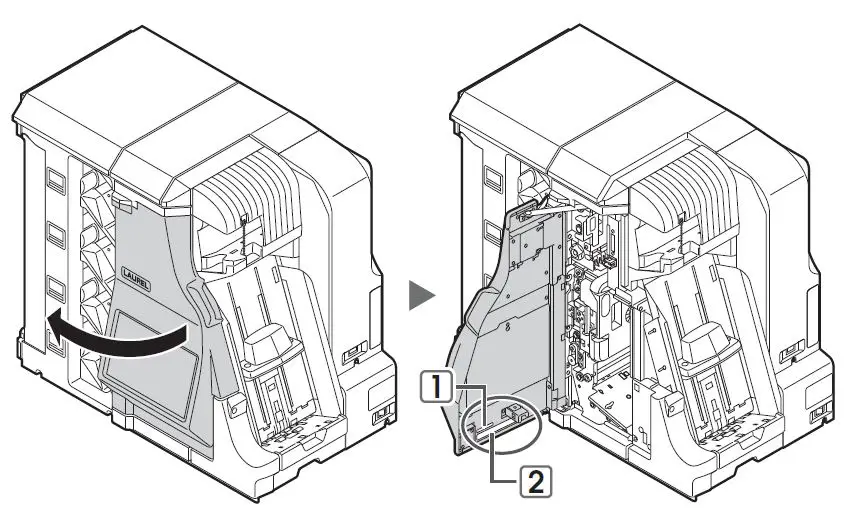 LAUREL

1

2