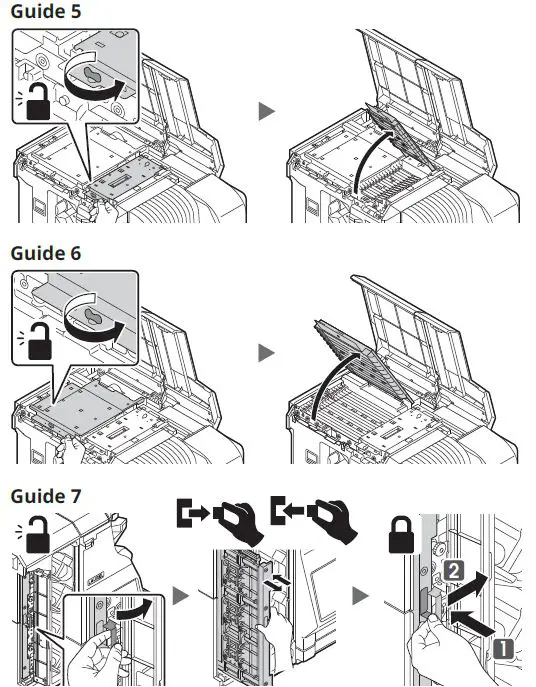 Guide 5

Guide 6

Guide 7

2

1