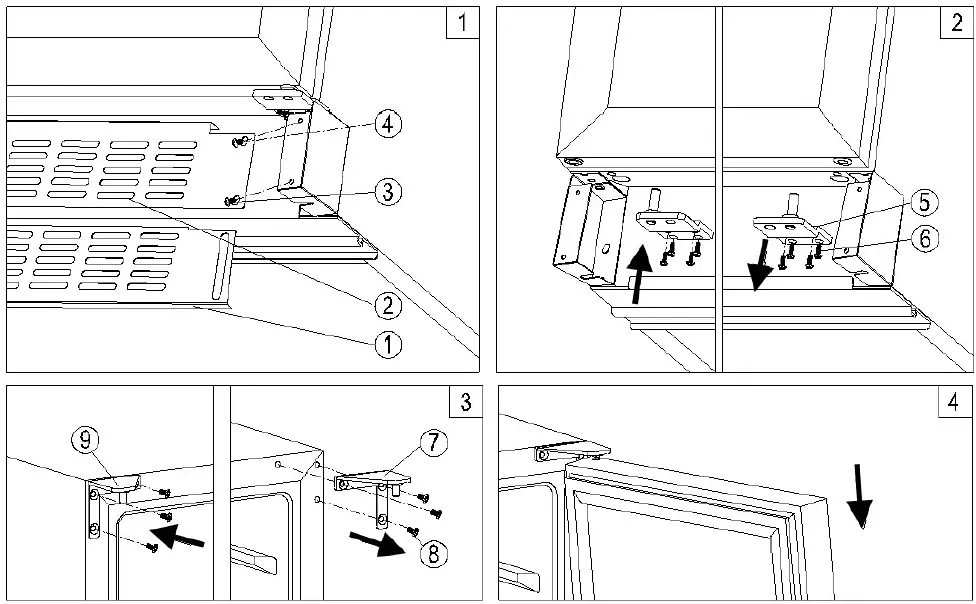 1

4

3

2

1

2

5

6

3

9

7

8

4