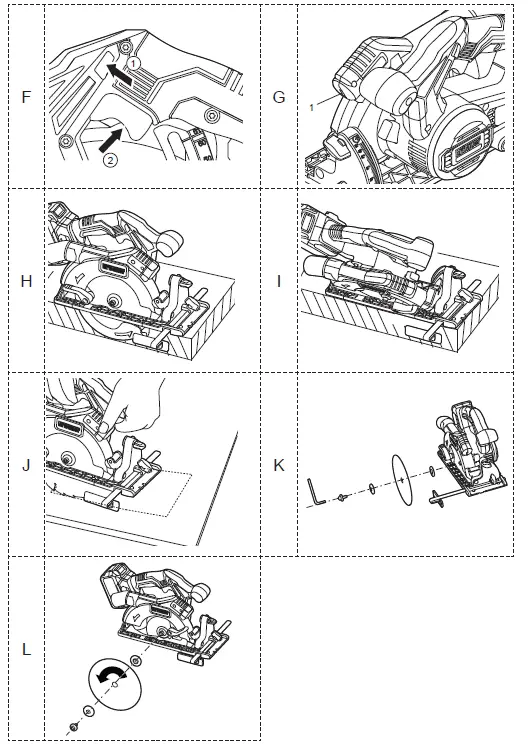 F

①

②

G

1

H

I

J

K

L