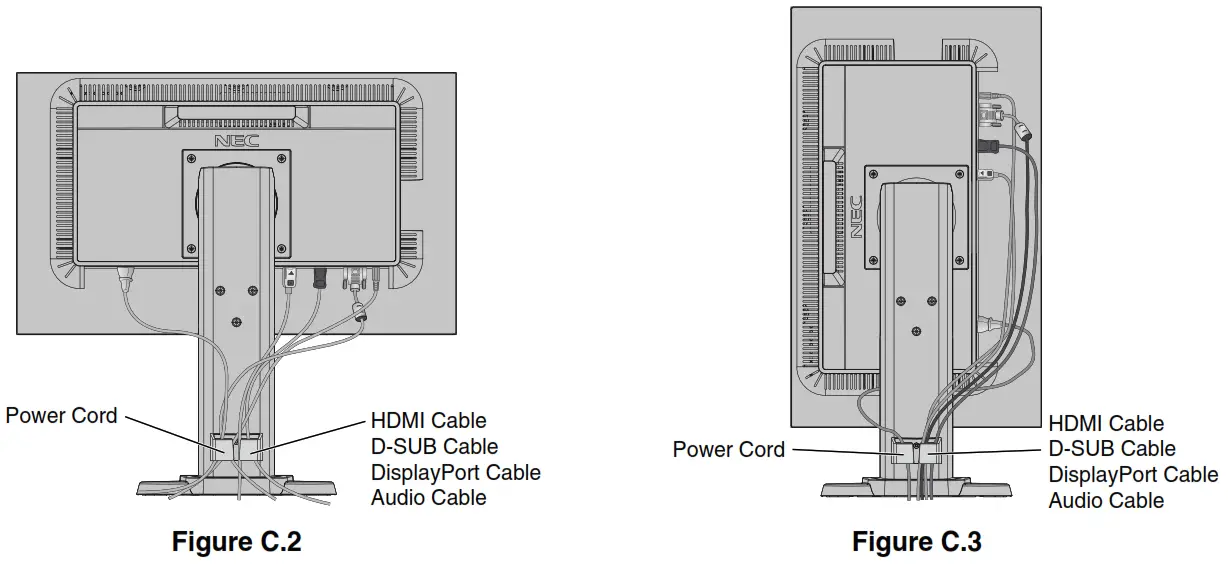 NEC

Power Cord

HDMI Cable
D-SUB Cable
DisplayPort Cable
Audio Cable

Figure C.2

NEC

Power Cord

HDMI Cable
D-SUB Cable
DisplayPort Cable
Audio Cable

Figure C.3