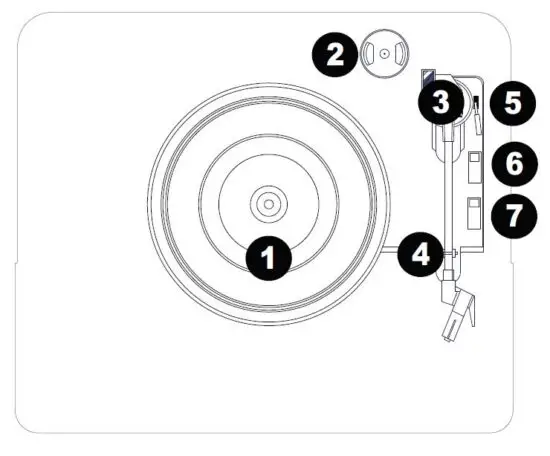 2
3
5
6
7
1
4