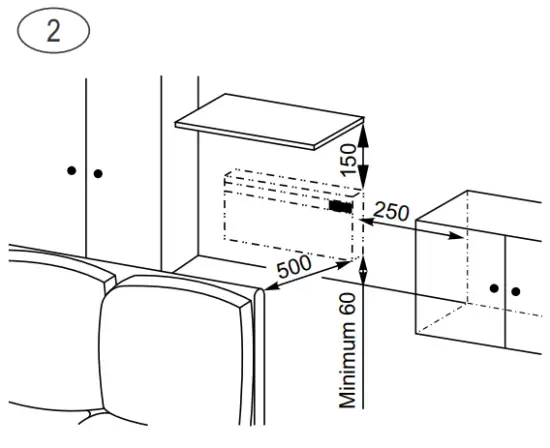 2

150

250

500

Minimum 60