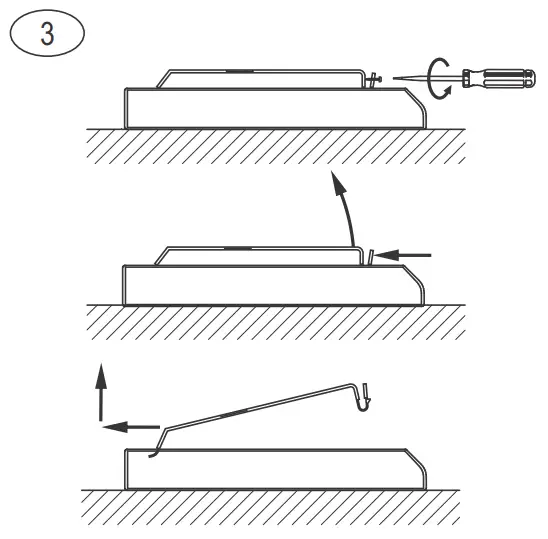 3