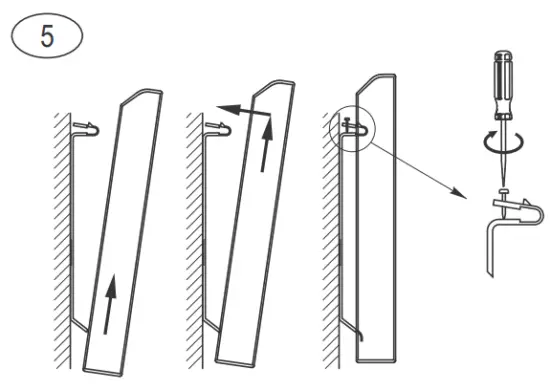 5