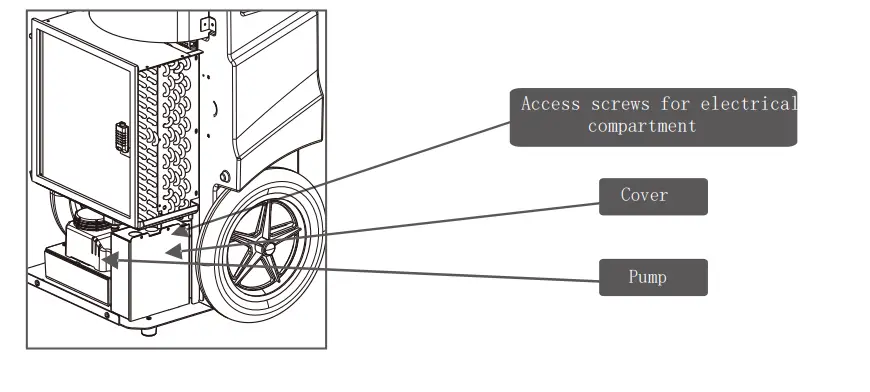 Access screws for electrical compartment

Cover

Pump