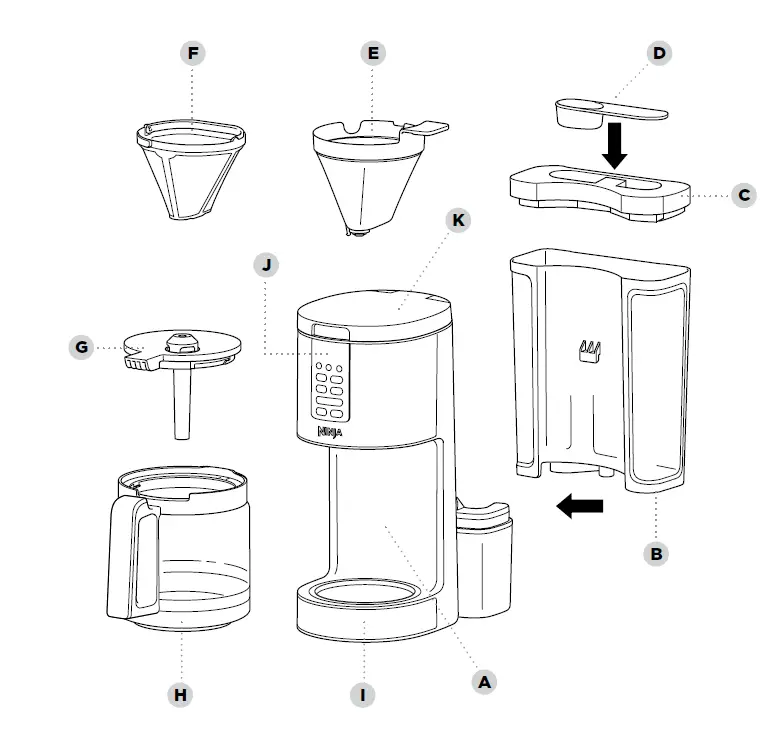 F
E
D
C
K
J
G
NINJA
B
H
I
A