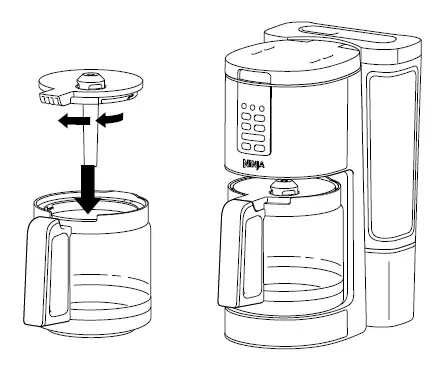 NINJA