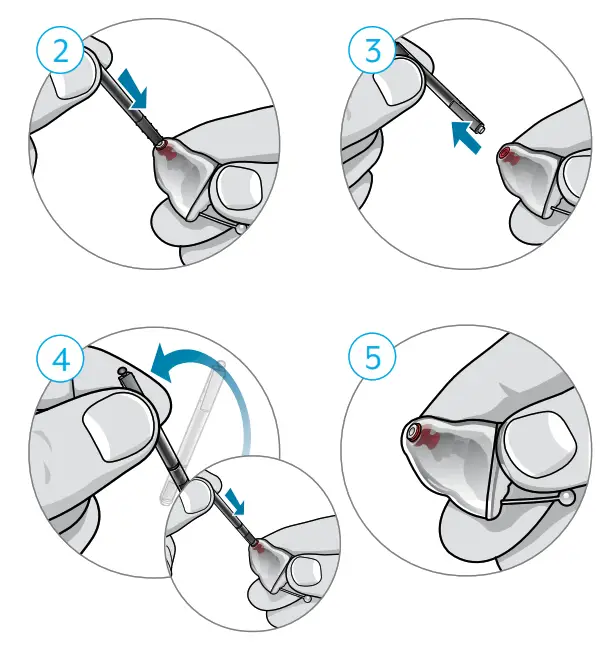 2

3

4

5