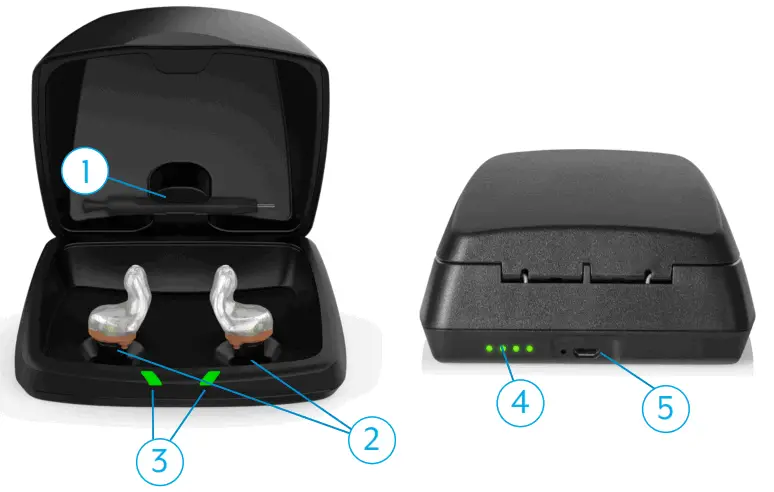 1
2
3
4
5