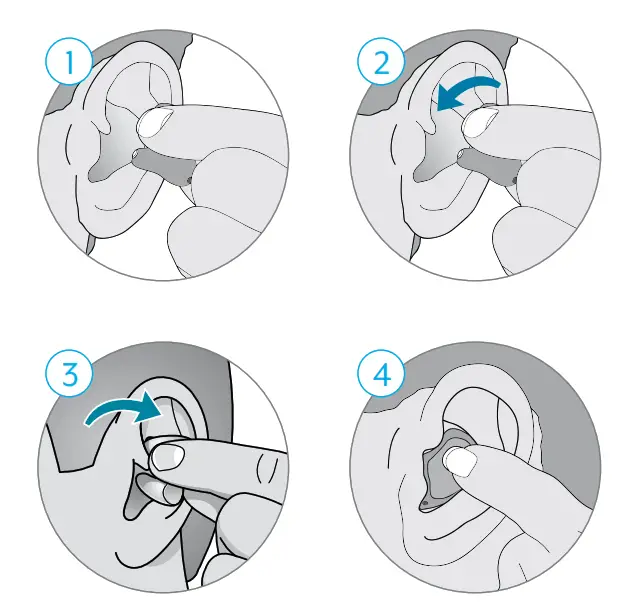 1
2
3
4