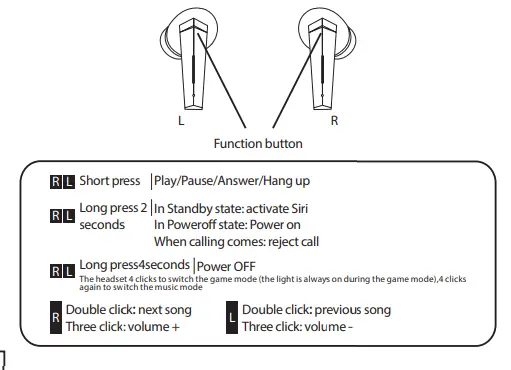 L

R

Function button

R L Short press | Play/Pause/Answer/Hang up

R L Long press 2 seconds | In Standby state: activate Siri
In Poweroff state: Power on
When calling comes: reject call

R L Long press4seconds | Power OFF
The headset 4 clicks to switch the game mode (the light is always on during the game mode),4 clicks again to switch the music mode

R Double click: next song
Three click: volume +

L Double click: previous song
Three click: volume -