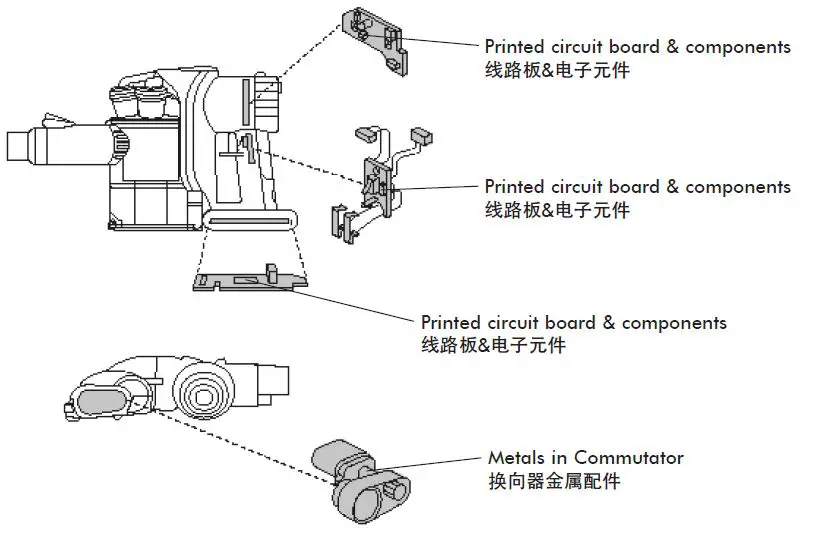 Printed circuit board & components
线路板&电子元件

Printed circuit board & components
线路板&电子元件

Printed circuit board & components
线路板&电子元件

Metals in Commutator
换向器金属配件