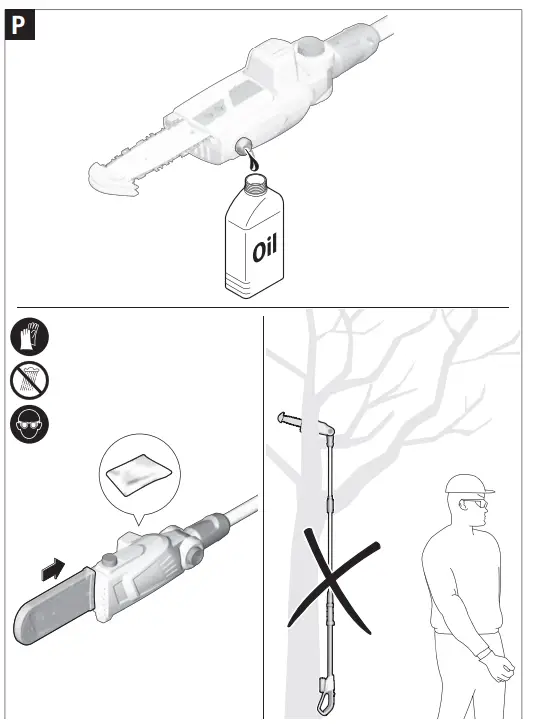 P

Oil