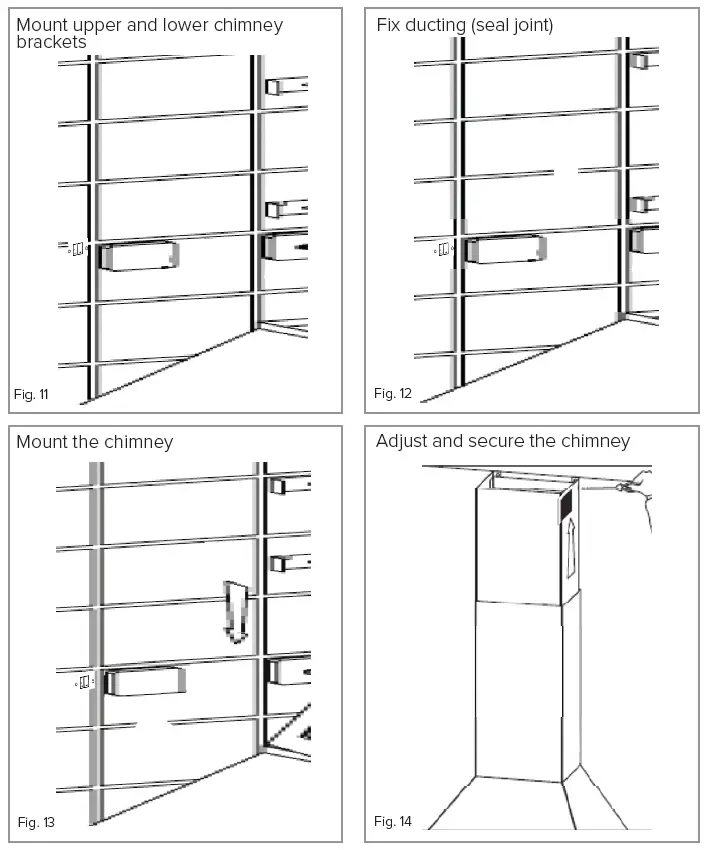 Mount upper and lower chimney brackets

Fig. 11

Fix ducting (seal joint)

Fig. 12

Mount the chimney

Fig. 13

Adjust and secure the chimney

Fig. 14