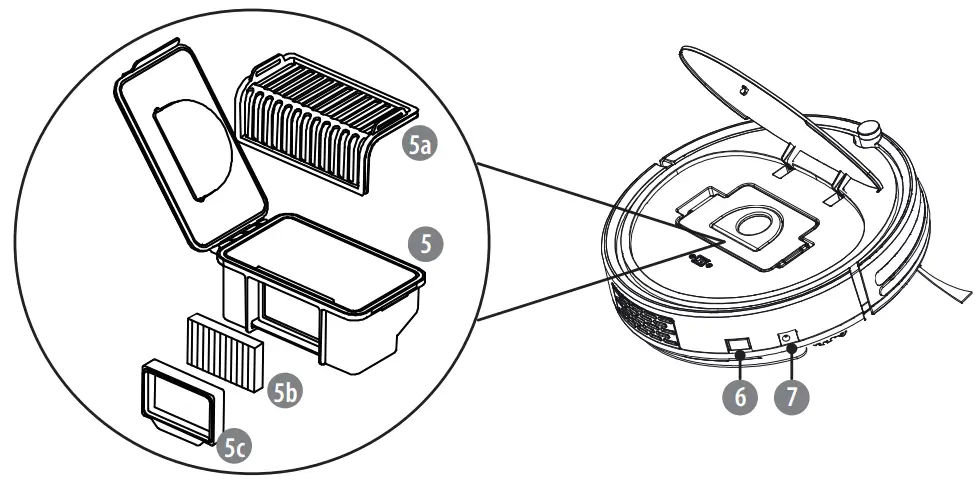 5a
5
5b
5c
6
7