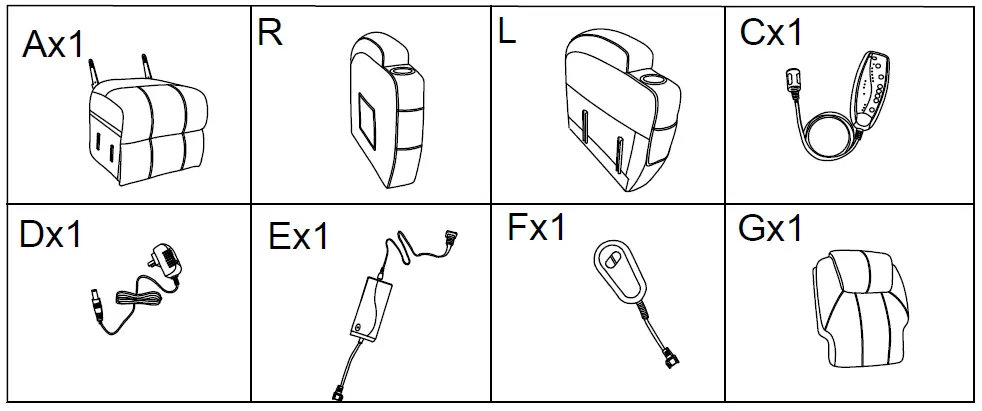 | Ax1 | R | L | Cx1 |
|---|---|---|---|
| Dx1 | Ex1 | Fx1 | Gx1 |