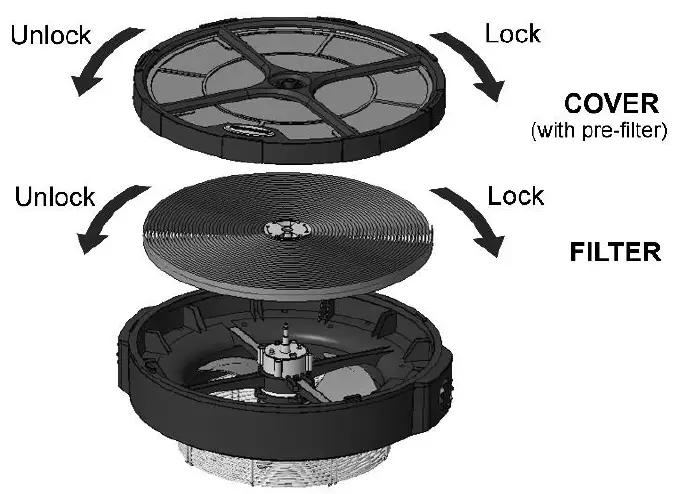 Unlock

Lock

COVER
(with pre-filter)

Unlock

Lock

FILTER