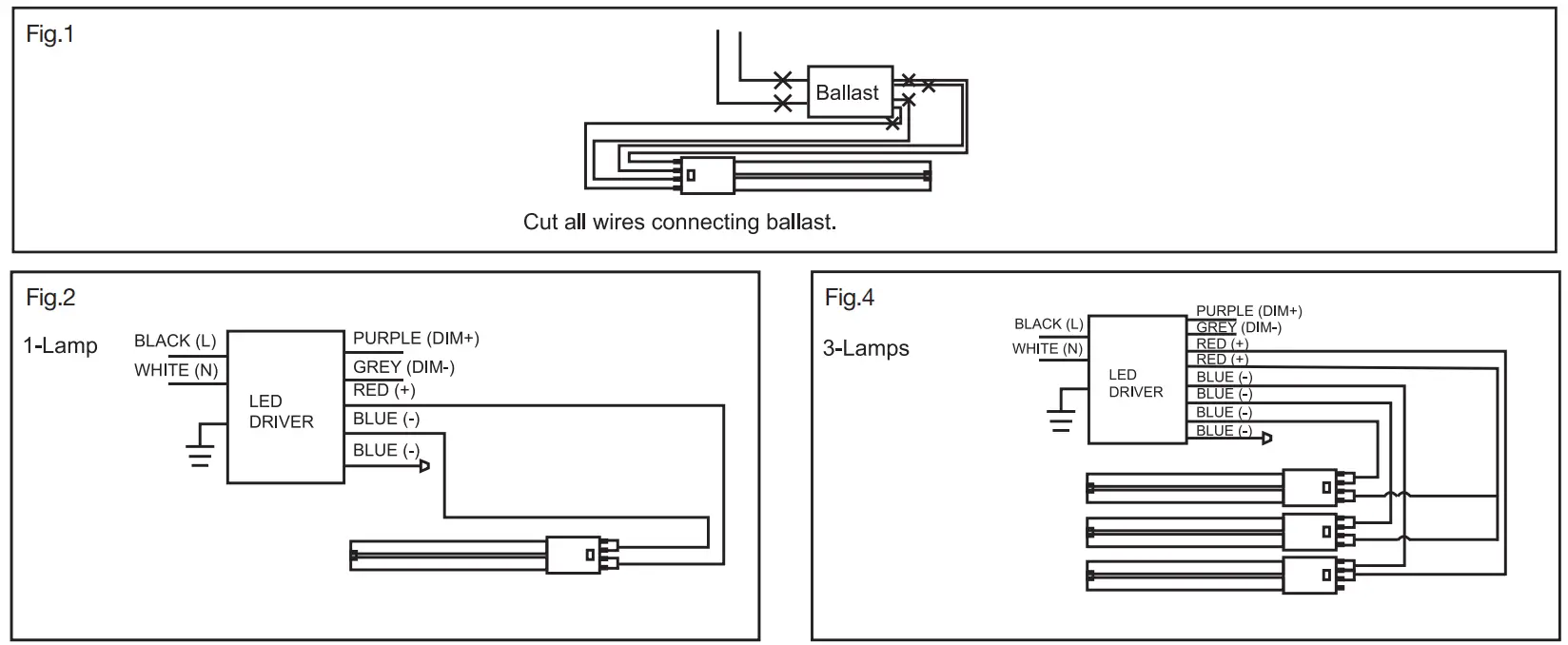 Fig.1

Ballast

Cut all wires connecting ballast.

Fig.2

1-Lamp

BLACK (L)
WHITE (N)

LED DRIVER

PURPLE (DIM+)
GREY (DIM-)
RED (+)
BLUE (-)
BLUE (-)

Fig.4

3-Lamps

BLACK (L)
WHITE (N)

LED DRIVER

PURPLE (DIM+)
GREY (DIM-)
RED (+)
RED (+)
BLUE (-)
BLUE (-)
BLUE (-)
BLUE (-)