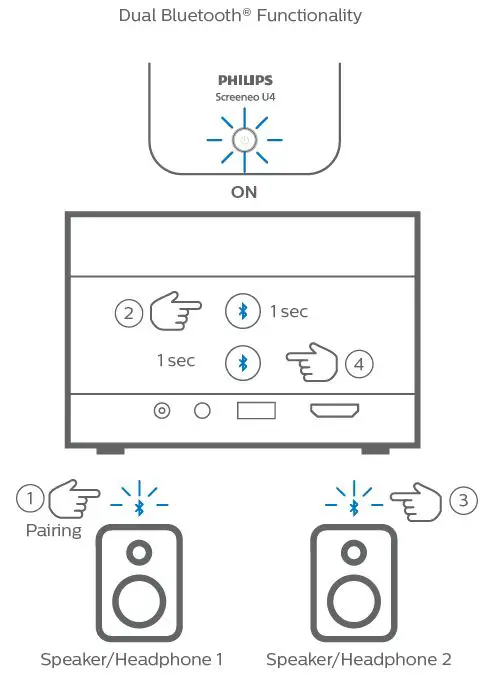 Dual Bluetooth® Functionality

PHILIPS
Screeneo U4

ON

2 1 sec

1 sec 4

1 Pairing

3

Speaker/Headphone 1 Speaker/Headphone 2