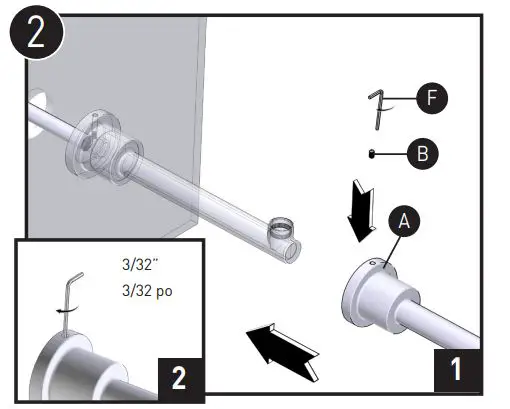 2

F

B

A

3/32"

3/32 po

2

1