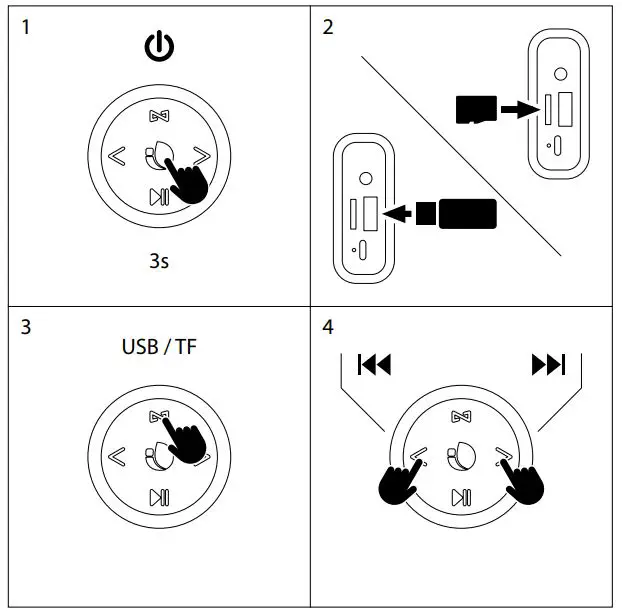 1

3s

2

3

USB / TF

4